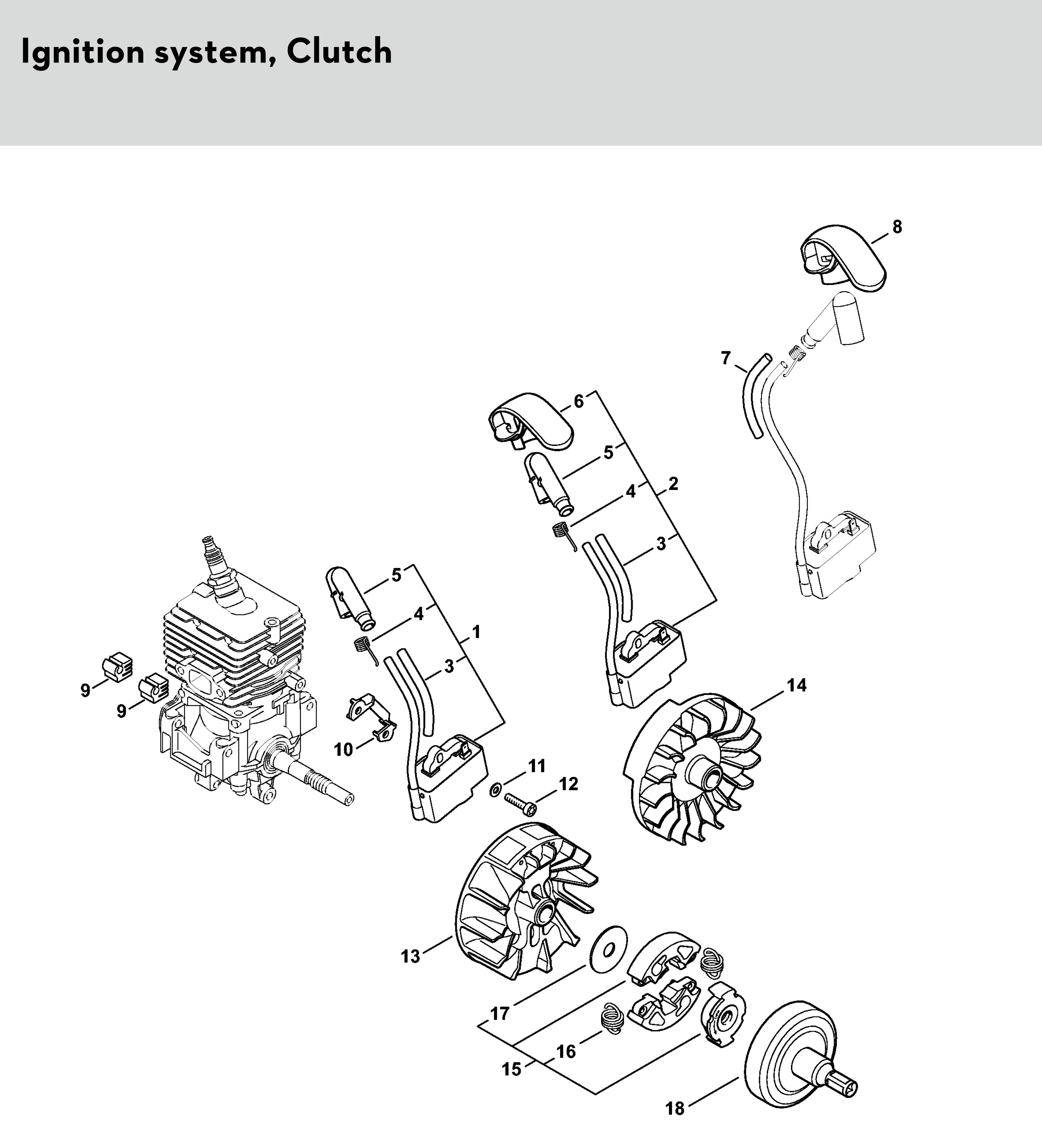 Ignition system, Clutch

8
7
6
5
4
2
3
5
4
1
3
9
9
10
11
12
14
13
17
16
15
18